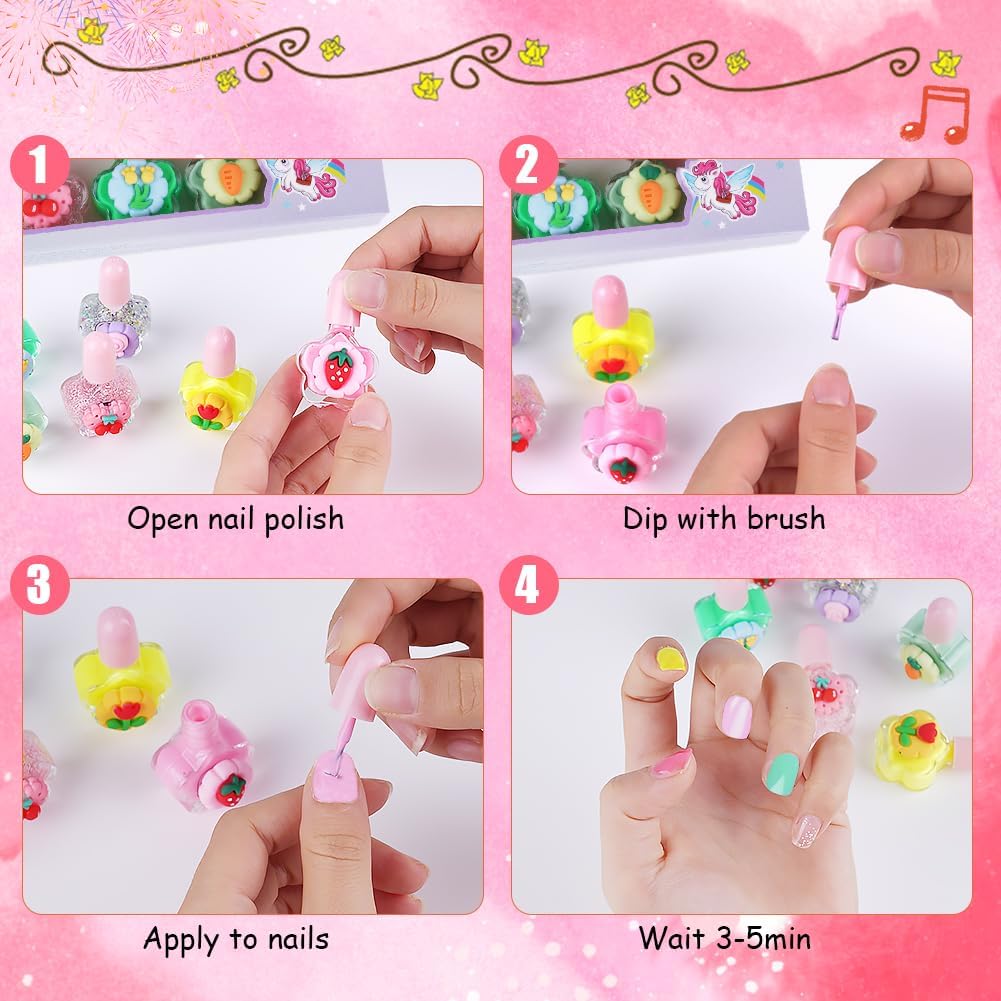 1

Open nail polish

2

Dip with brush

3

Apply to nails

4

Wait 3-5min